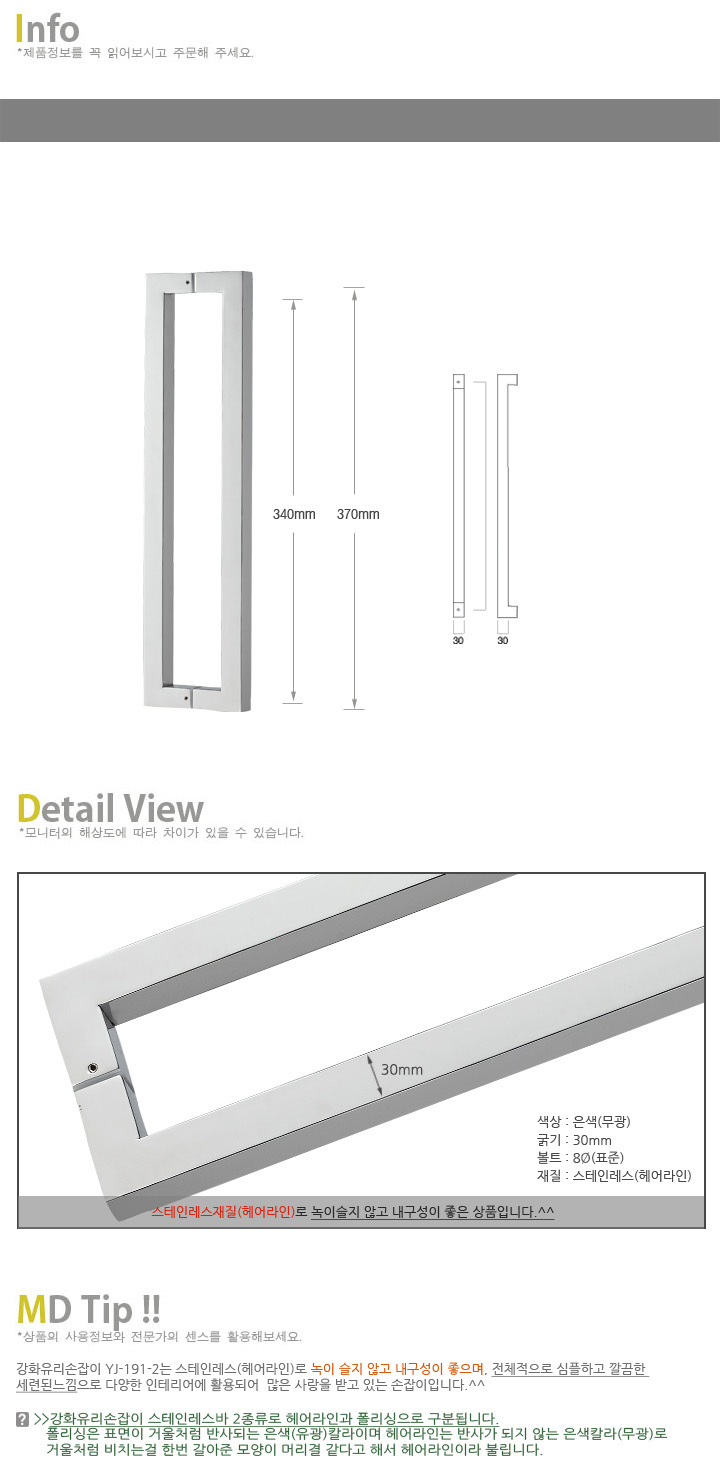 Info
*제품정보를 꼭 읽어보시고 주문해 주세요.

340mm
370mm

30
30

Detail View
*모니터의 해상도에 따라 차이가 있을 수 있습니다.

30mm

색상 : 은색(무광)
굵기 : 30mm
볼트 : 8Ø(표준)
재질 : 스테인레스(헤어라인)

스테인레스재질(헤어라인)로 녹이슬지 않고 내구성이 좋은 상품입니다.^^

MD Tip !!
*상품의 사용정보와 전문가의 센스를 활용해보세요.

강화유리손잡이 YJ-191-2는 스테인레스(헤어라인)로 녹이 슬지 않고 내구성이 좋으며, 전체적으로 심플하고 깔끔한 세련된느낌으로 다양한 인테리어에 활용되어 많은 사랑을 받고 있는 손잡이입니다.^^

? >>강화유리손잡이 스테인레스바 2종류로 헤어라인과 폴리싱으로 구분됩니다.
폴리싱은 표면이 거울처럼 반사되는 은색(유광)칼라이며 헤어라인은 반사가 되지 않는 은색칼라(무광)로 거울처럼 비치는걸 한번 갈아준 모양이 머리결 같다고 해서 헤어라인이라 불립니다.